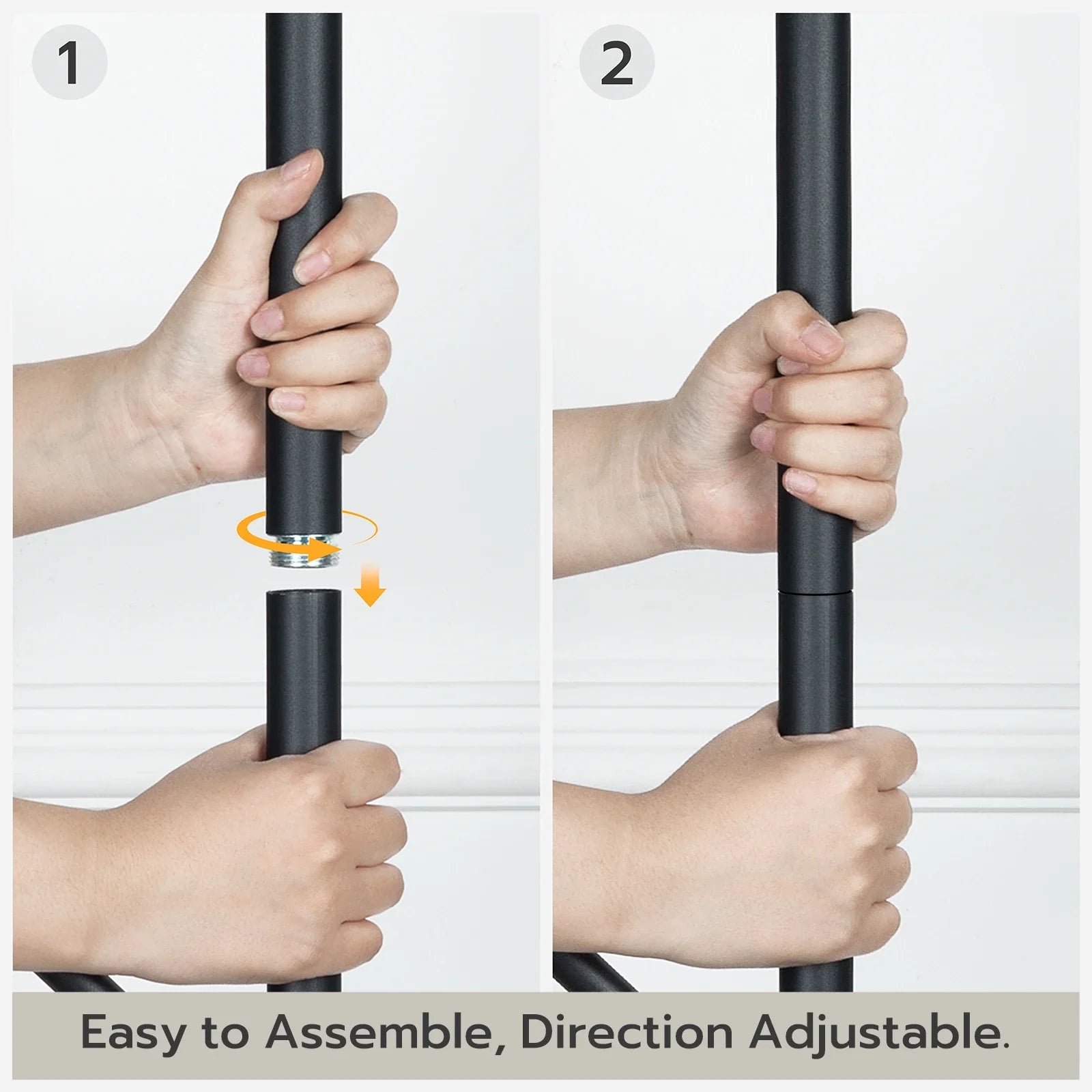 1

2

Easy to Assemble, Direction Adjustable.